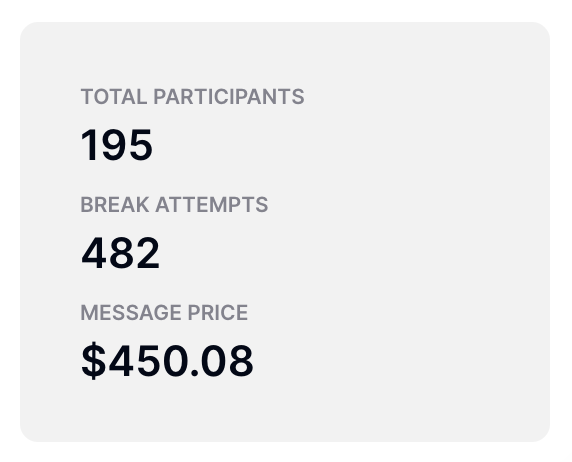 TOTAL PARTICIPANTS
195
BREAK ATTEMPTS
482
MESSAGE PRICE
\$450.08