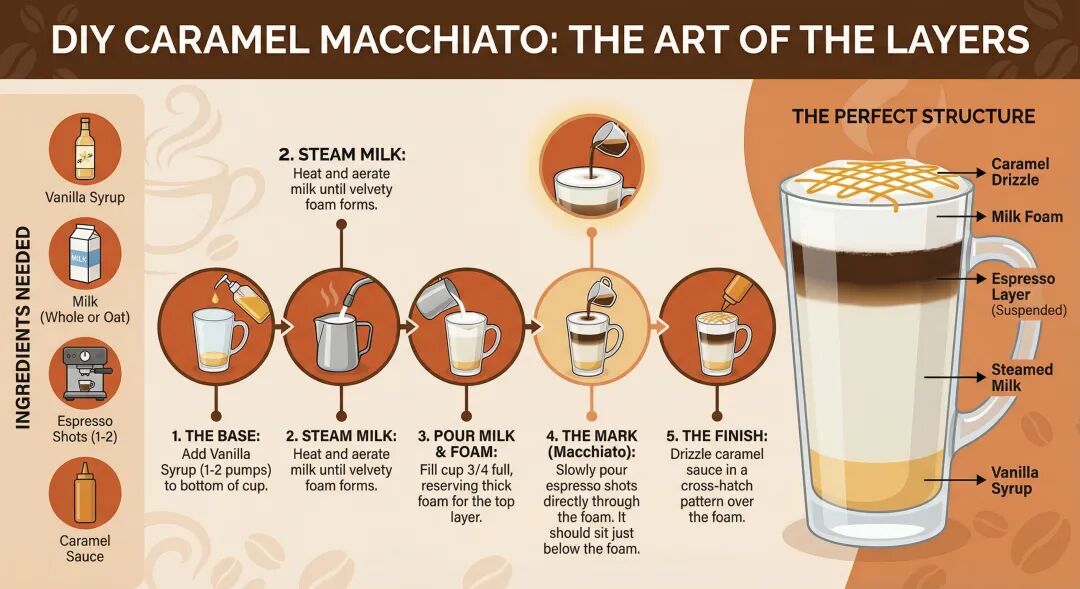 DIY CARAMEL MACCHIATO: THE ART OF THE LAYERS

INGREDIENTS NEEDED

Vanilla Syrup

MILK

Milk (Whole or Oat)

Espresso Shots (1-2)

Caramel Sauce

2. STEAM MILK: Heat and aerate milk until velvety foam forms.

1. THE BASE: Add Vanilla Syrup (1-2 pumps) to bottom of cup.

2. STEAM MILK: Heat and aerate milk until velvety foam forms.

3. POUR MILK & FOAM: Fill cup 3/4 full, reserving thick foam for the top layer.

4. THE MARK (Macchiato): Slowly pour espresso shots directly through the foam. It should sit just below the foam.

5. THE FINISH: Drizzle caramel sauce in a cross-hatch pattern over the foam.

THE PERFECT STRUCTURE

Caramel Drizzle

Milk Foam

Espresso Layer (Suspended)

Steamed Milk

Vanilla Syrup