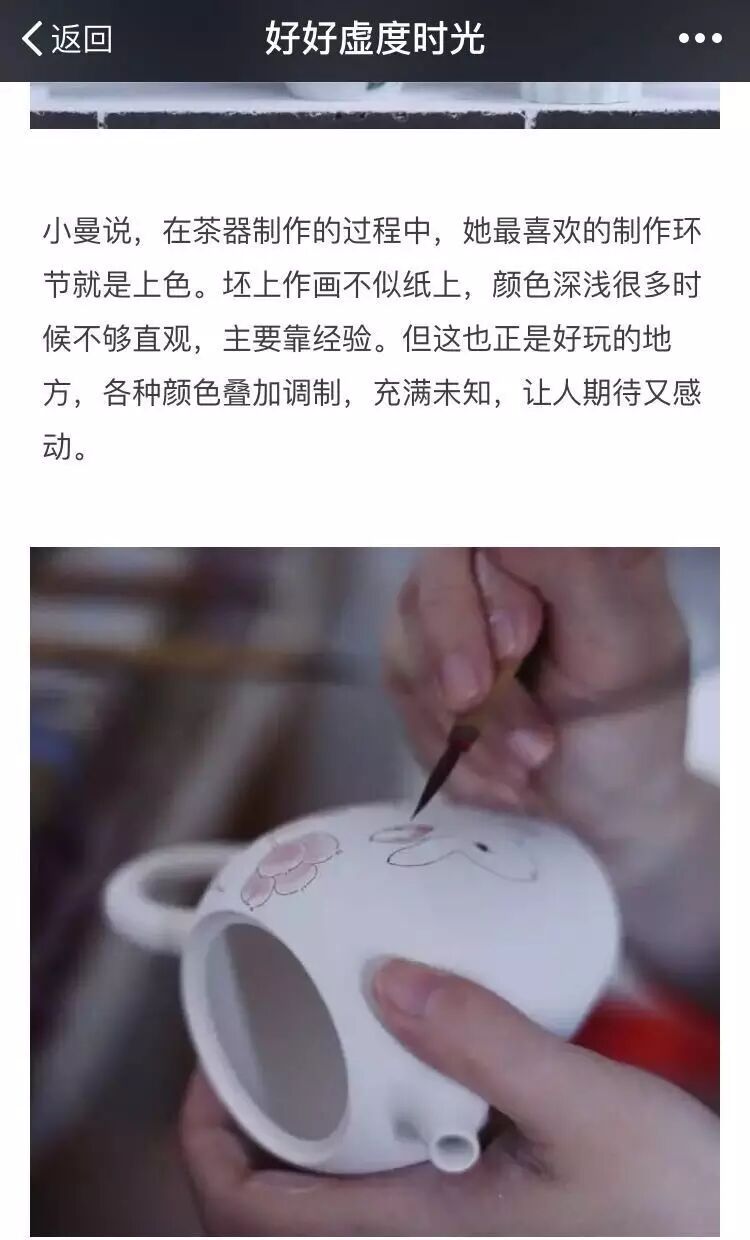 返回
好好虚度时光
•••

小曼说，在茶器制作的过程中，她最喜欢的制作环节就是上色。坯上作画不似纸上，颜色深浅很多时候不够直观，主要靠经验。但这也正是好玩的地方，各种颜色叠加调制，充满未知，让人期待又感动。