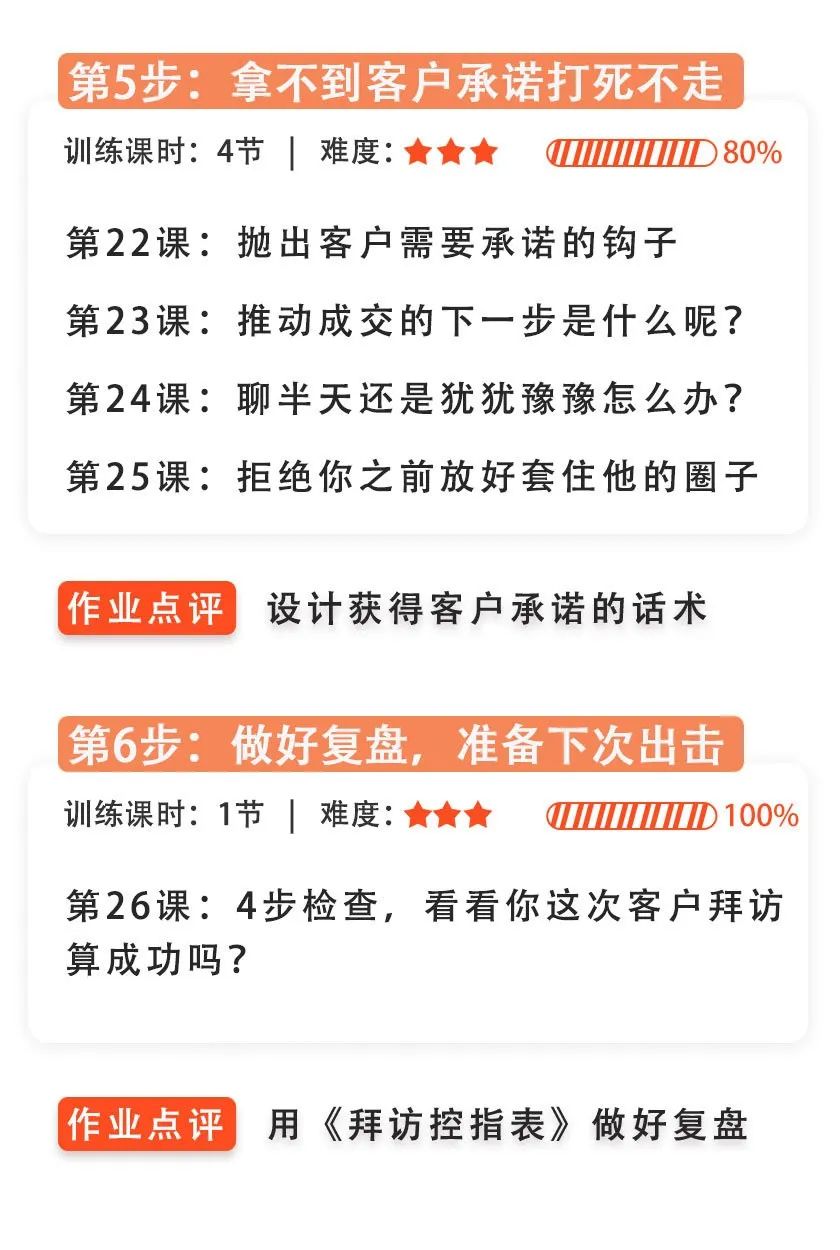 第5步：拿不到客户承诺打死不走

训练课时：4节 | 难度：★★★ 80%

第22课：抛出客户需要承诺的钩子

第23课：推动成交的下一步是什么呢?

第24课：聊半天还是犹犹豫豫怎么办?

第25课：拒绝你之前放好套住他的圈子

作业点评 设计获得客户承诺的话术

第6步：做好复盘，准备下次出击

训练课时：1节 | 难度：★★★ 100%

第26课：4步检查，看看你这次客户拜访算成功吗?

作业点评 用《拜访控指表》做好复盘