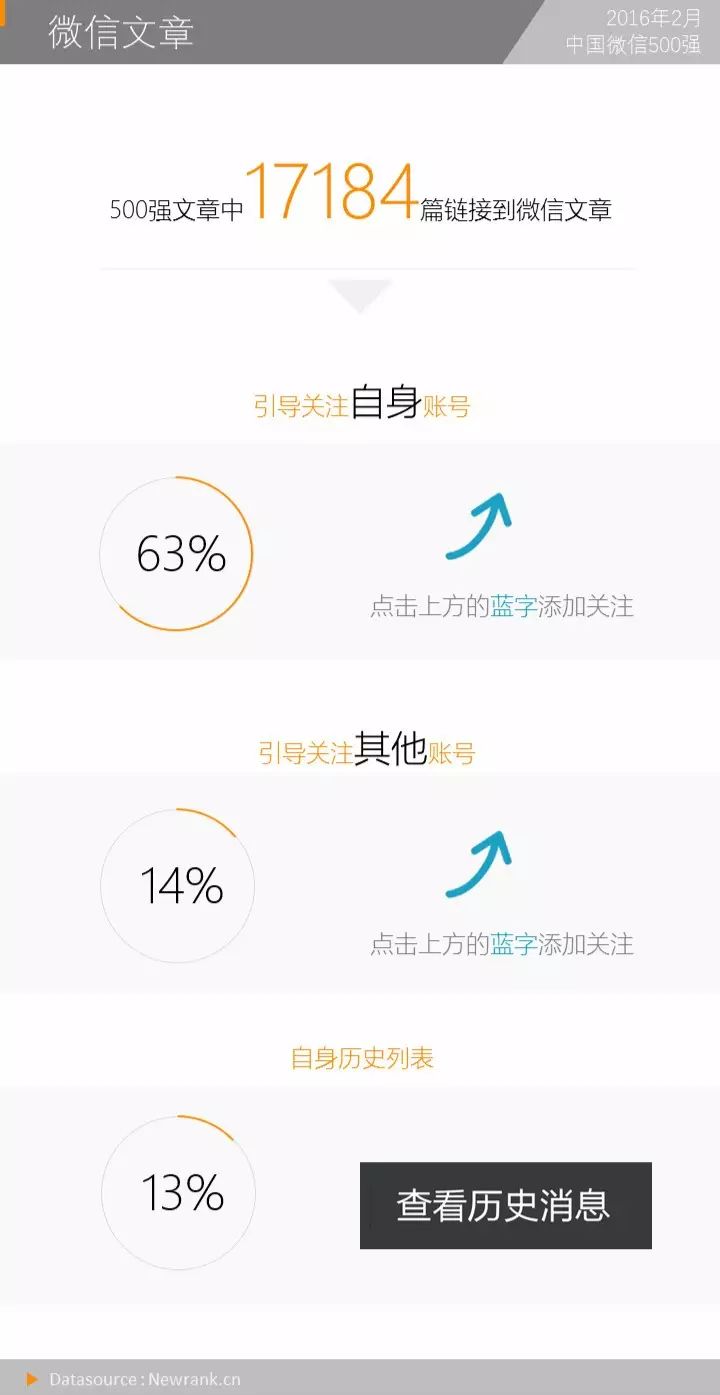 微信文章

2016年2月
中国微信500强

500强文章中17184篇链接到微信文章

引导关注自身账号

63%

点击上方的蓝字添加关注

引导关注其他账号

14%

点击上方的蓝字添加关注

自身历史列表

13%

查看历史消息

Datasource : Newrank.cn