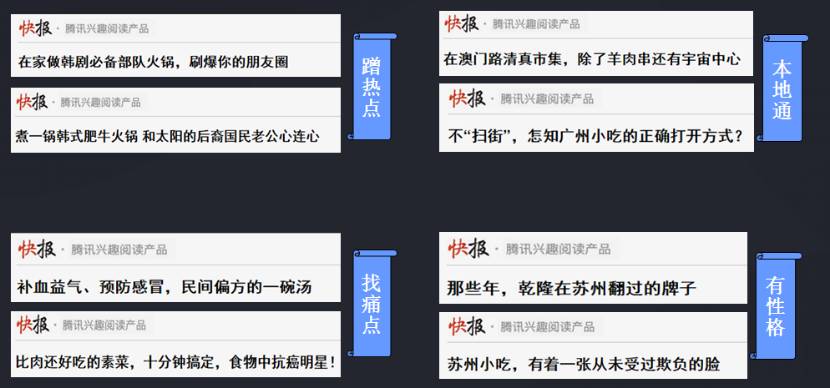 快报 · 腾讯兴趣阅读产品

在家做韩剧必备部队火锅，刷爆你的朋友圈

快报 · 腾讯兴趣阅读产品

煮一锅韩式肥牛火锅 和太阳的后裔国民老公心连心

蹭热点

快报 · 腾讯兴趣阅读产品

在澳门路清真市集，除了羊肉串还有宇宙中心

快报 · 腾讯兴趣阅读产品

不“扫街”，怎知广州小吃的正确打开方式？

本地通

快报 · 腾讯兴趣阅读产品

补血益气、预防感冒，民间偏方的一碗汤

快报 · 腾讯兴趣阅读产品

比肉还好吃的素菜，十分钟搞定，食物中抗癌明星！

找痛点

快报 · 腾讯兴趣阅读产品

那些年，乾隆在苏州翻过的牌子

快报 · 腾讯兴趣阅读产品

苏州小吃，有着一张从未受过欺负的脸

有性格